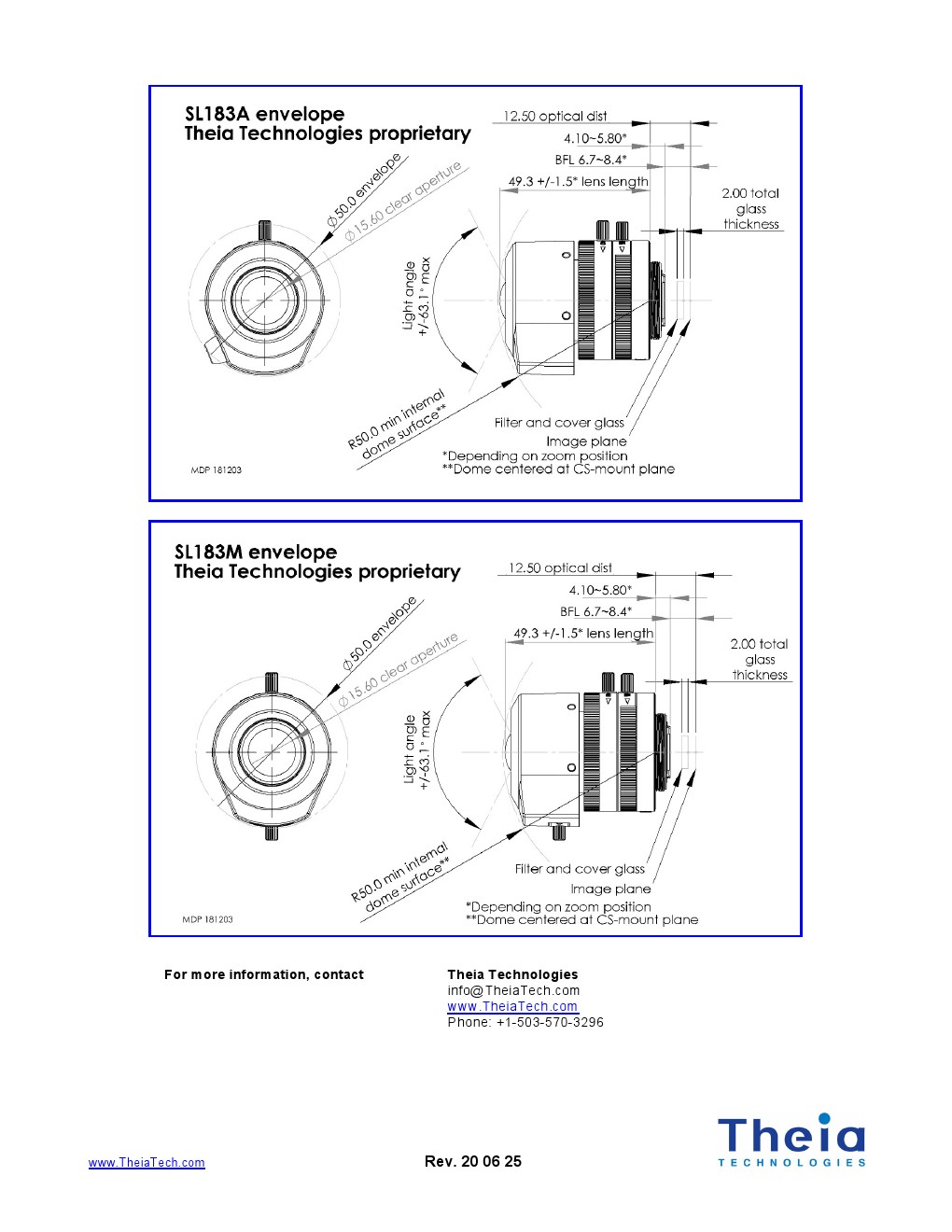 SL183A envelope
Theia Technologies proprietary

12.50 optical dist
4.10~5.80*
BFL 6.7~8.4*
49.3 +/-1.5* lens length
2.00 total glass thickness
$\phi$50.0 envelope
$\phi$15.60 clear aperture
Light angle +/-63.1° max
R50.0 min internal dome surface**
Filter and cover glass
Image plane
*Depending on zoom position
**Dome centered at CS-mount plane
MDP 181203

SL183M envelope
Theia Technologies proprietary

12.50 optical dist
4.10~5.80*
BFL 6.7~8.4*
49.3 +/-1.5* lens length
2.00 total glass thickness
$\phi$50.0 envelope
$\phi$15.60 clear aperture
Light angle +/-63.1° max
R50.0 min internal dome surface**
Filter and cover glass
Image plane
*Depending on zoom position
**Dome centered at CS-mount plane
MDP 181203

For more information, contact

Theia Technologies
info@TheiaTech.com
www.TheiaTech.com
Phone: +1-503-570-3296

www.TheiaTech.com
Rev. 20 06 25
Theia
TECHNOLOGIES